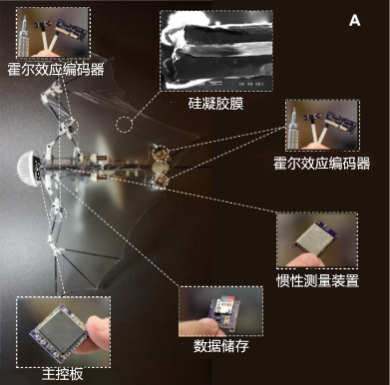 A

霍尔效应编码器

硅凝胶膜

霍尔效应编码器

惯性测量装置

数据储存

主控板