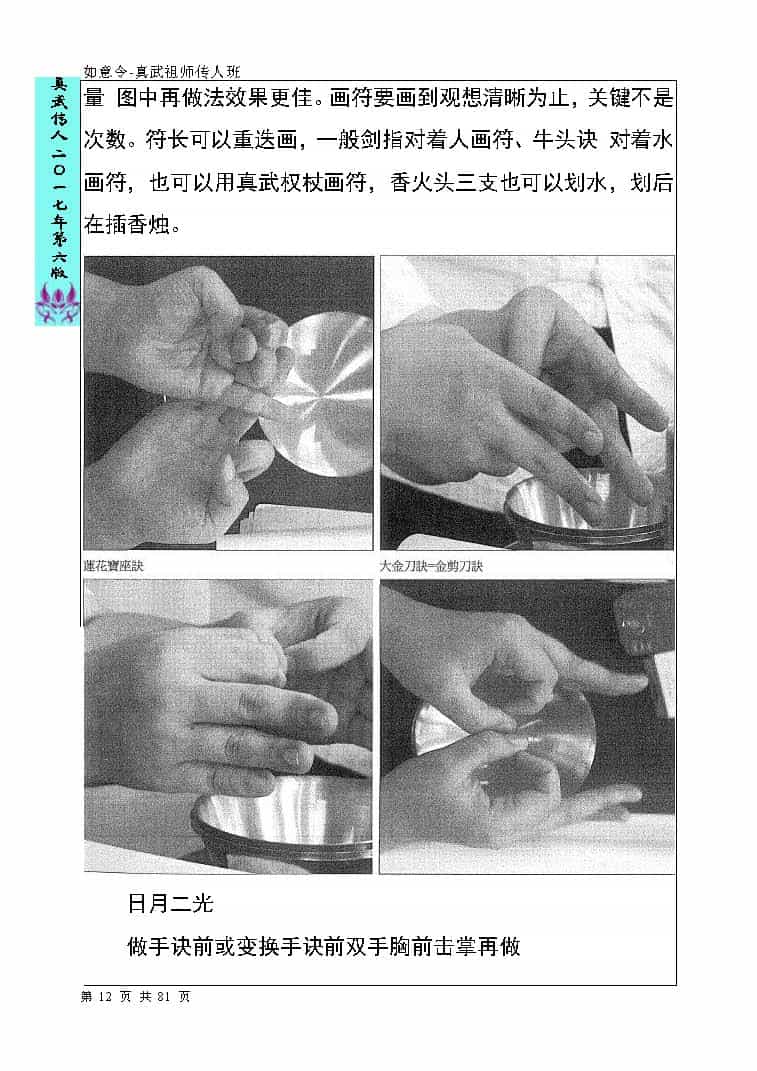 如意令-真武祖师传人班

真武传人二〇一七年第六版

量 图中再做法效果更佳。画符要画到观想清晰为止，关键不是次数。符长可以重迭画，一般剑指对着人画符、牛头诀 对着水画符，也可以用真武权杖画符，香火头三支也可以划水，划后在插香烛。

蓮花寶座訣

大金刀訣=金剪刀訣

日月二光

做手诀前或变换手诀前双手胸前击掌再做

第 12 页 共 81 页