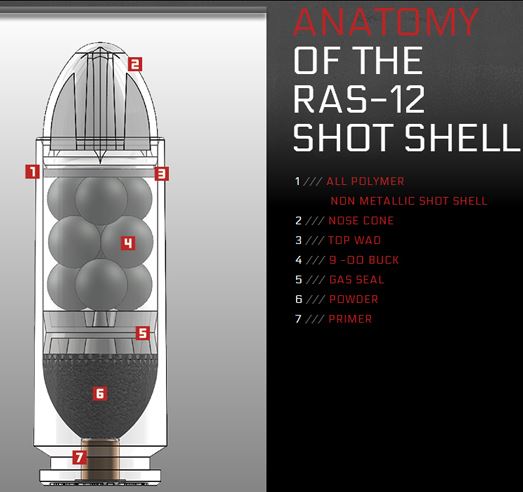 2
1
3
4
5
6
7

ANATOMY OF THE RAS-12 SHOT SHELL

1 /// ALL POLYMER NON METALLIC SHOT SHELL
2 /// NOSE CONE
3 /// TOP WAD
4 /// 9 -00 BUCK
5 /// GAS SEAL
6 /// POWDER
7 /// PRIMER