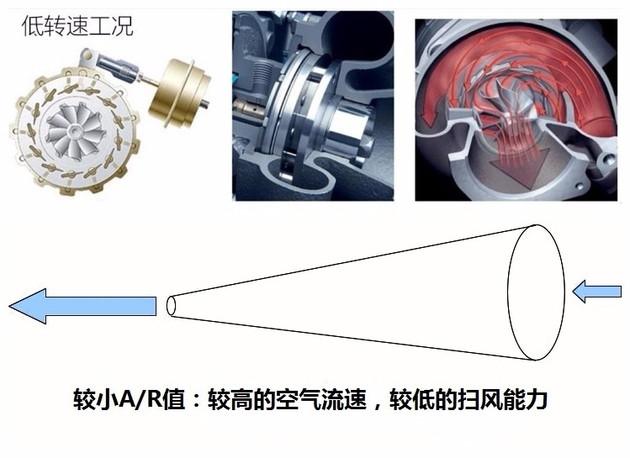 低转速工况

较小A/R值：较高的空气流速，较低的扫风能力