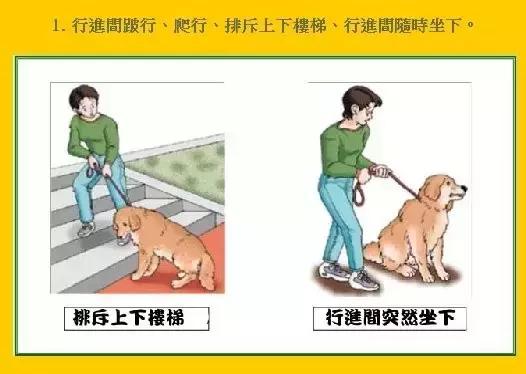 1. 行進間跛行、爬行、排斥上下樓梯、行進間隨時坐下。

排斥上下樓梯

行進間突然坐下