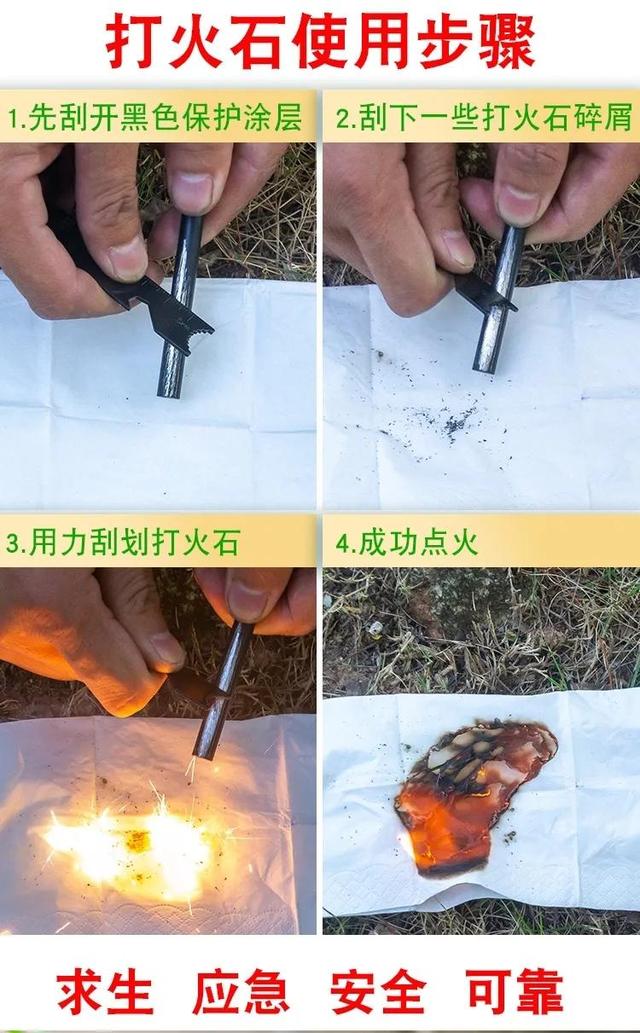 打火石使用步骤

1.先刮开黑色保护涂层

2.刮下一些打火石碎屑

3.用力刮划打火石

4.成功点火

求生 应急 安全 可靠