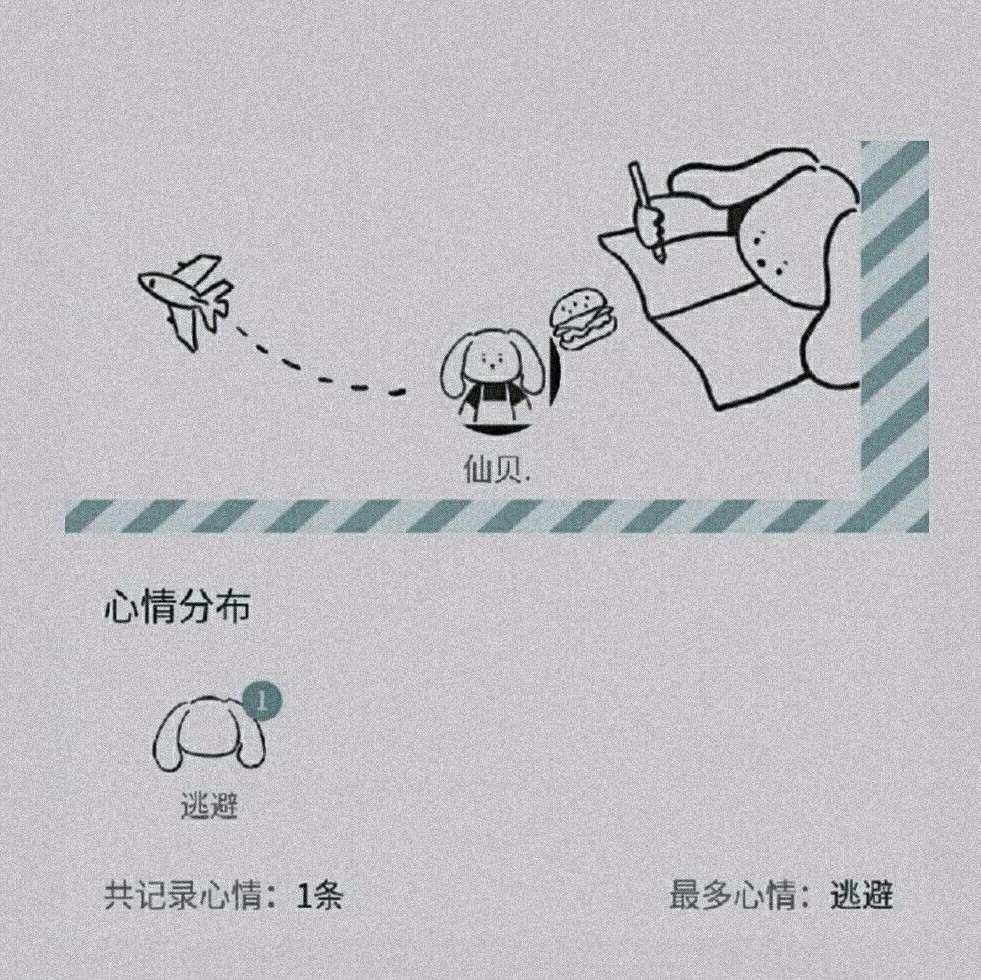 仙贝.

心情分布

1

逃避

共记录心情：1条

最多心情：逃避