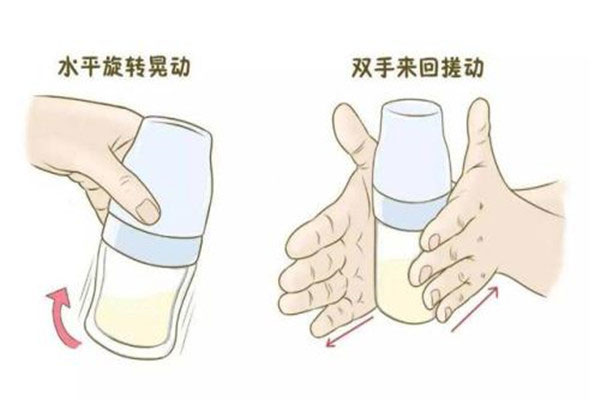 水平旋转晃动

双手来回搓动