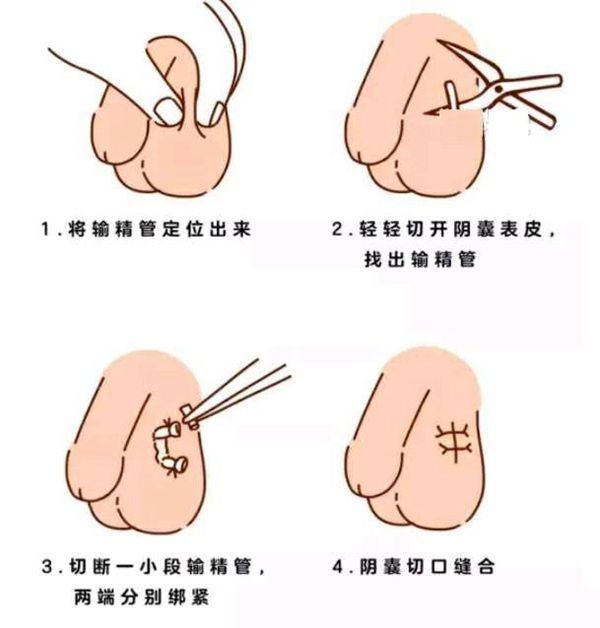 1.将输精管定位出来

2.轻轻切开阴囊表皮，找出输精管

3.切断一小段输精管，两端分别绑紧

4.阴囊切口缝合