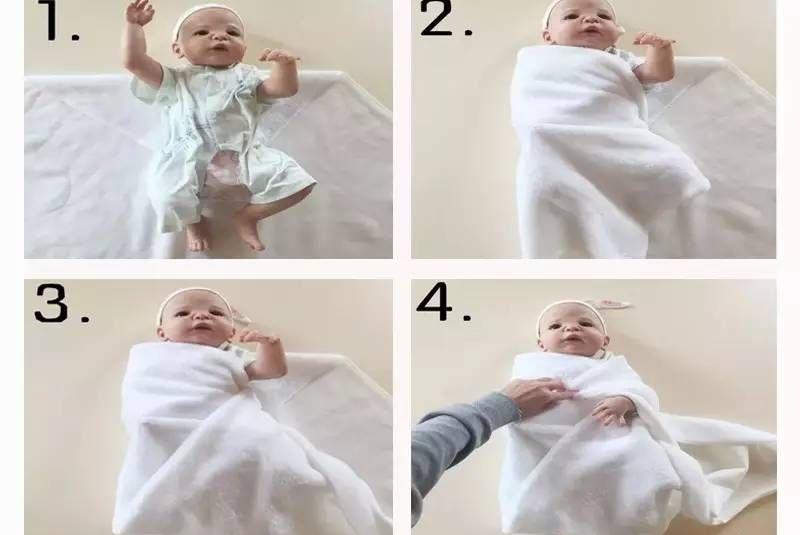 1.

2.

3.

4.