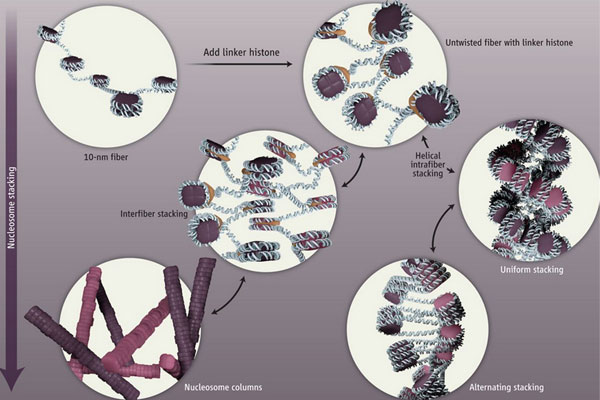 Nucleosome stacking

Add linker histone

Untwisted fiber with linker histone

10-nm fiber

Helical intrafiber stacking

Interfiber stacking

Uniform stacking

Nucleosome columns

Alternating stacking