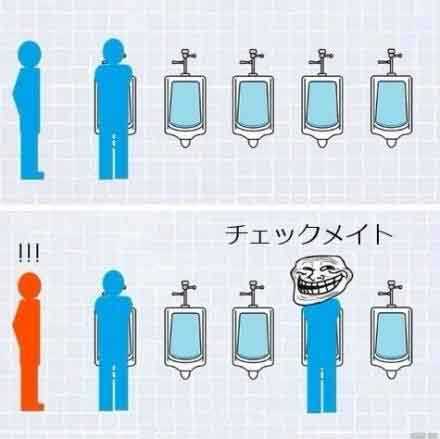 チェックメイト

!!!