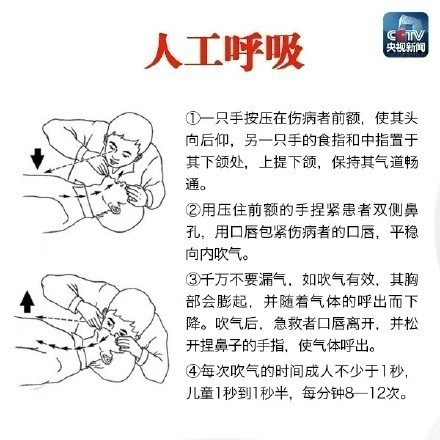 人工呼吸

CCTV
央视新闻

①一只手按压在伤病者前额，使其头向后仰，另一只手的食指和中指置于其下颌处，上提下颌，保持其气道畅通。

②用压住前额的手捏紧患者双侧鼻孔，用口唇包紧伤病者的口唇，平稳向内吹气。

③千万不要漏气，如吹气有效，其胸部会膨起，并随着气体的呼出而下降。吹气后，急救者口唇离开，并松开捏鼻子的手指，使气体呼出。

④每次吹气的时间成人不少于1秒，儿童1秒到1秒半，每分钟8—12次。